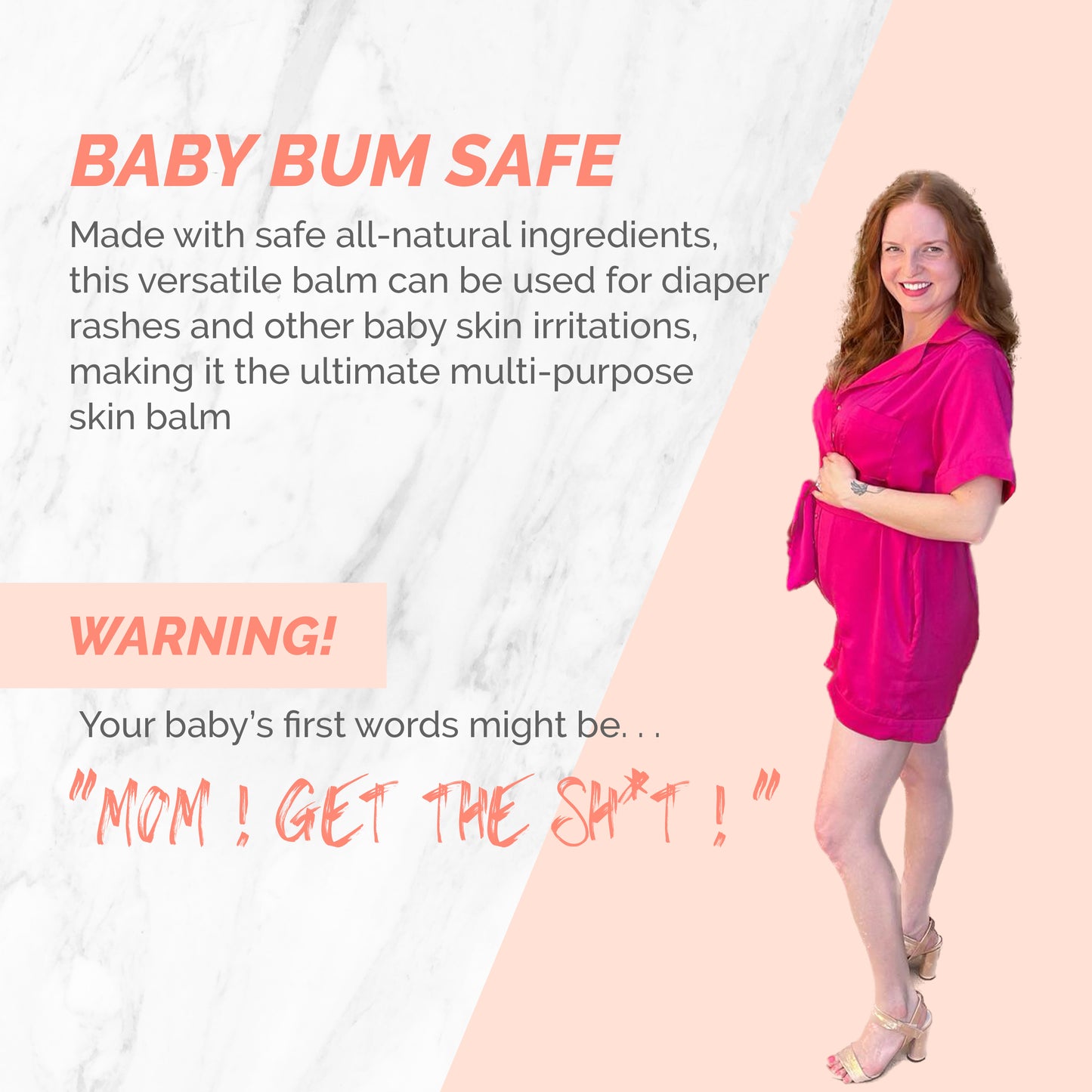 BABY BUM SAFE

Made with safe all-natural ingredients, this versatile balm can be used for diaper rashes and other baby skin irritations, making it the ultimate multi-purpose skin balm

WARNING!

Your baby's first words might be. . .

"MOM ! GET THE SH*T ! "